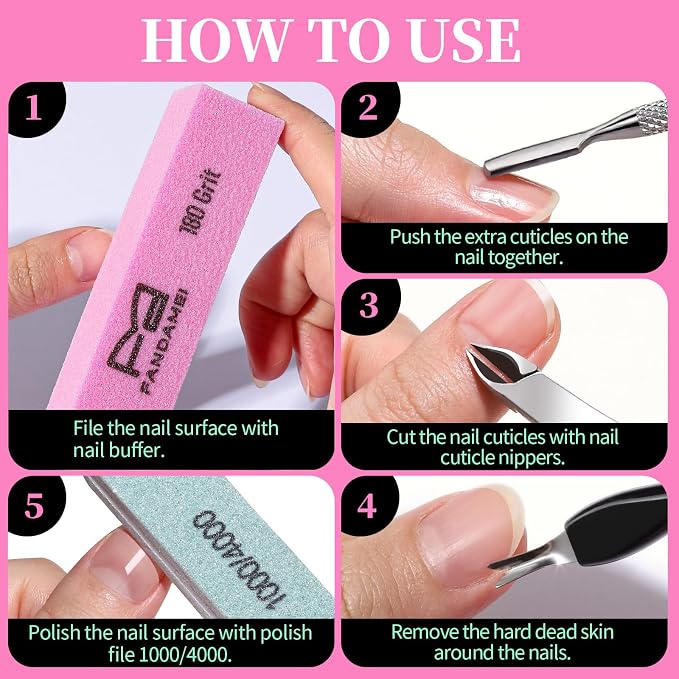 HOW TO USE

1

180 Grit

FANDAMEI

File the nail surface with nail buffer.

2

Push the extra cuticles on the nail together.

3

Cut the nail cuticles with nail cuticle nippers.

5

1000/4000

Polish the nail surface with polish file 1000/4000.

4

Remove the hard dead skin around the nails.