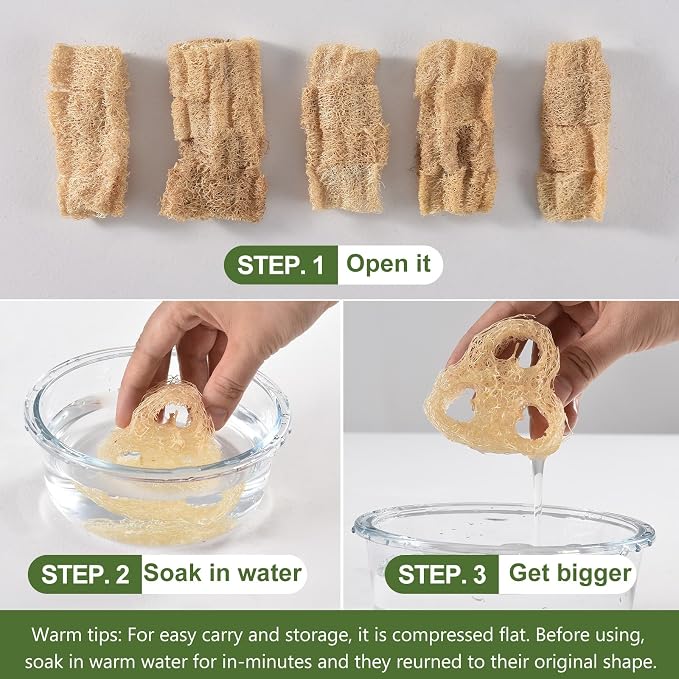 STEP. 1 Open it

STEP. 2 Soak in water

STEP. 3 Get bigger

Warm tips: For easy carry and storage, it is compressed flat. Before using, soak in warm water for in-minutes and they reurned to their original shape.