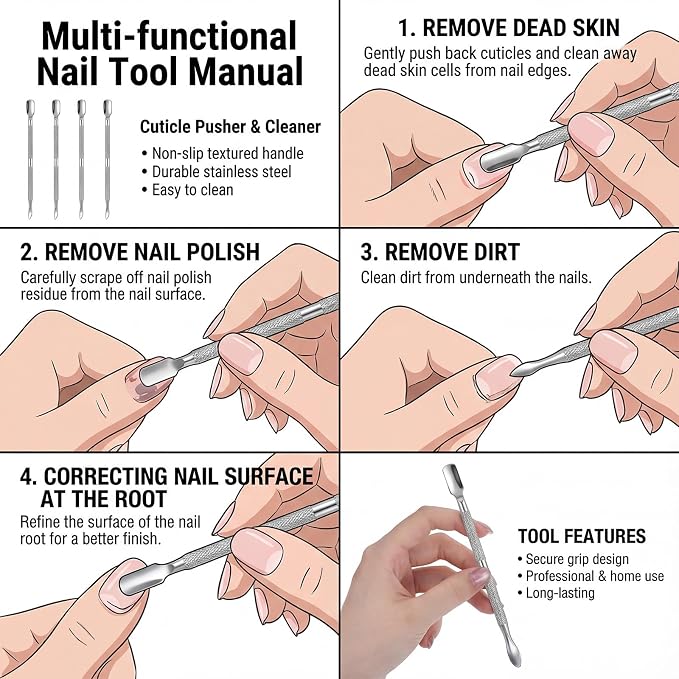 Multi-functional Nail Tool Manual

Cuticle Pusher & Cleaner
• Non-slip textured handle
• Durable stainless steel
• Easy to clean

1. REMOVE DEAD SKIN
Gently push back cuticles and clean away dead skin cells from nail edges.

2. REMOVE NAIL POLISH
Carefully scrape off nail polish residue from the nail surface.

3. REMOVE DIRT
Clean dirt from underneath the nails.

4. CORRECTING NAIL SURFACE AT THE ROOT
Refine the surface of the nail root for a better finish.

TOOL FEATURES
• Secure grip design
• Professional & home use
• Long-lasting