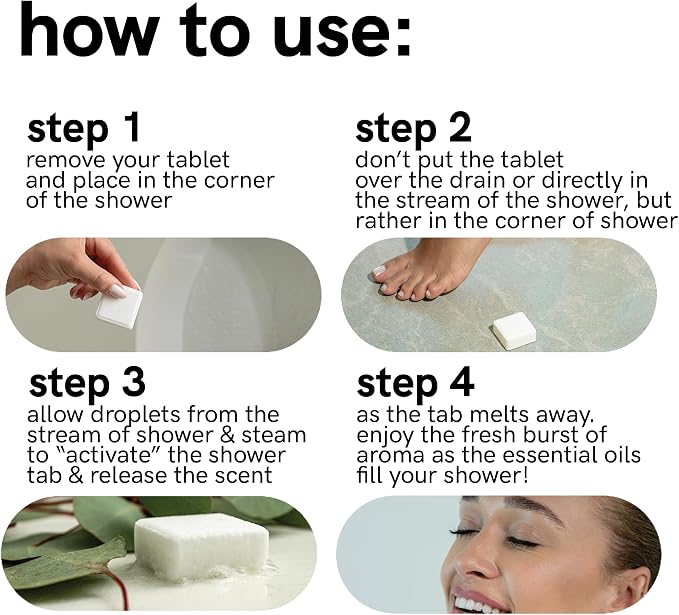 how to use:

step 1
remove your tablet and place in the corner of the shower

step 2
don't put the tablet over the drain or directly in the stream of the shower, but rather in the corner of shower

step 3
allow droplets from the stream of shower & steam to "activate" the shower tab & release the scent

step 4
as the tab melts away. enjoy the fresh burst of aroma as the essential oils fill your shower!