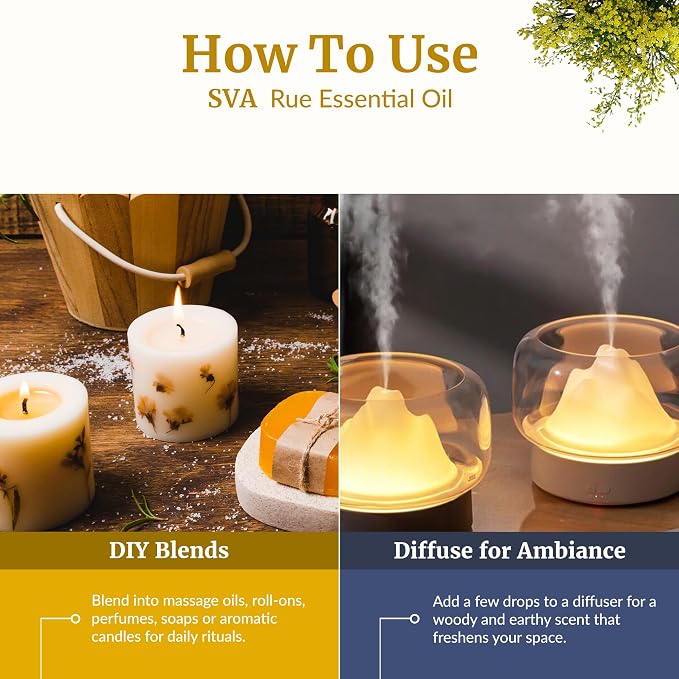 How To Use
SVA Rue Essential Oil

DIY Blends

Blend into massage oils, roll-ons, perfumes, soaps or aromatic candles for daily rituals.

Diffuse for Ambiance

Add a few drops to a diffuser for a woody and earthy scent that freshens your space.