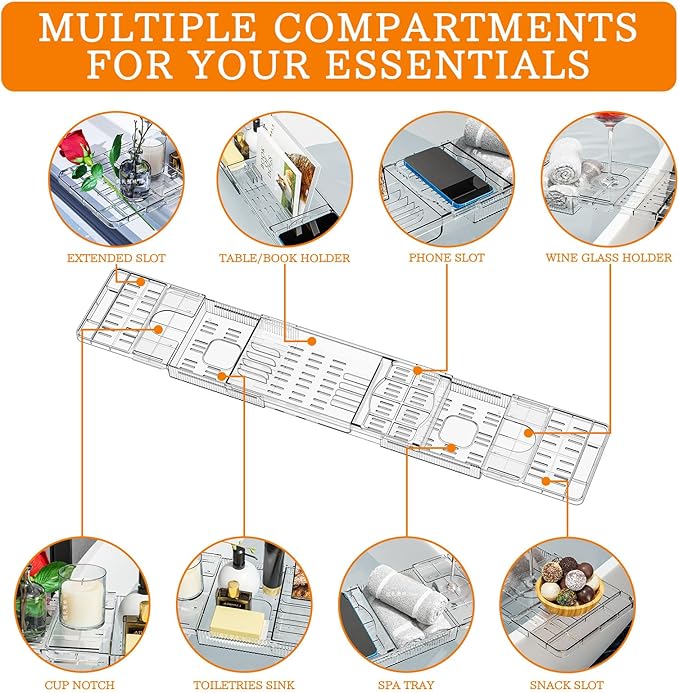 MULTIPLE COMPARTMENTS FOR YOUR ESSENTIALS

EXTENDED SLOT

TABLE/BOOK HOLDER

PHONE SLOT

WINE GLASS HOLDER

CUP NOTCH

TOILETRIES SINK

SPA TRAY

SNACK SLOT