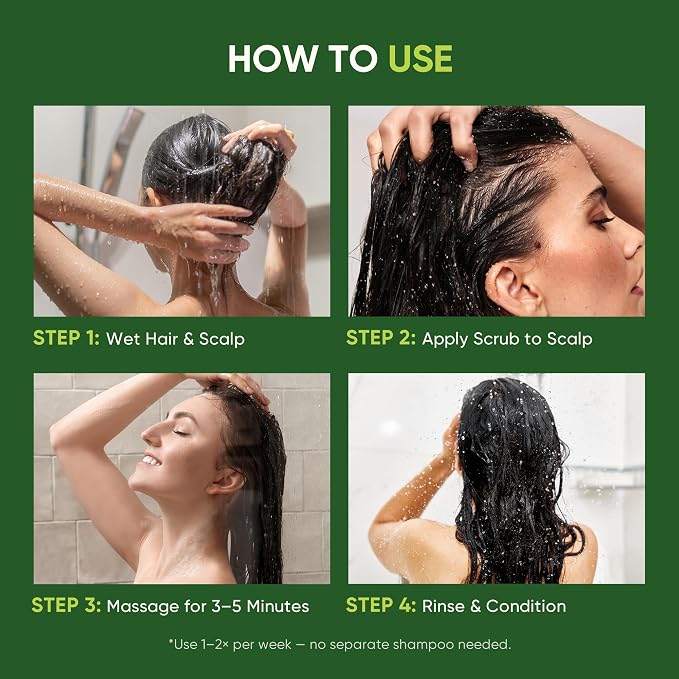 HOW TO USE

STEP 1: Wet Hair & Scalp

STEP 2: Apply Scrub to Scalp

STEP 3: Massage for 3–5 Minutes

STEP 4: Rinse & Condition

*Use 1–2× per week — no separate shampoo needed.