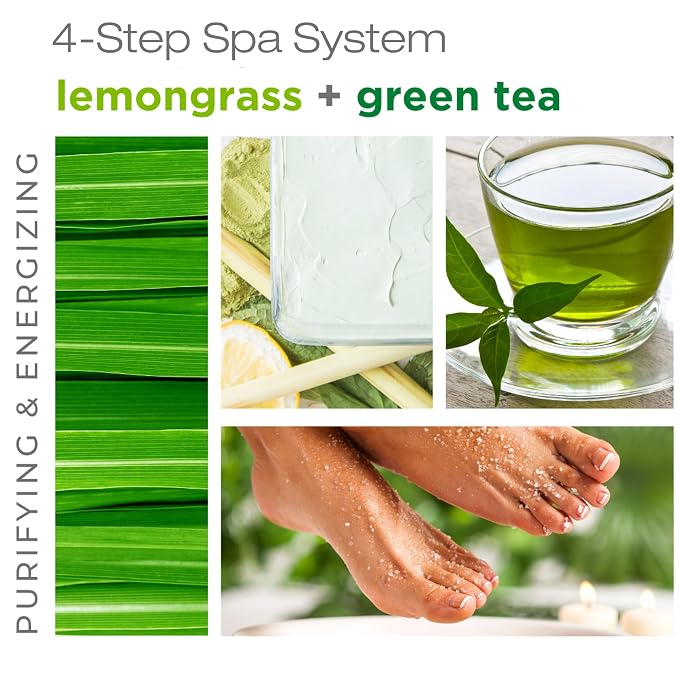 4-Step Spa System

lemongrass + green tea

PURIFYING & ENERGIZING