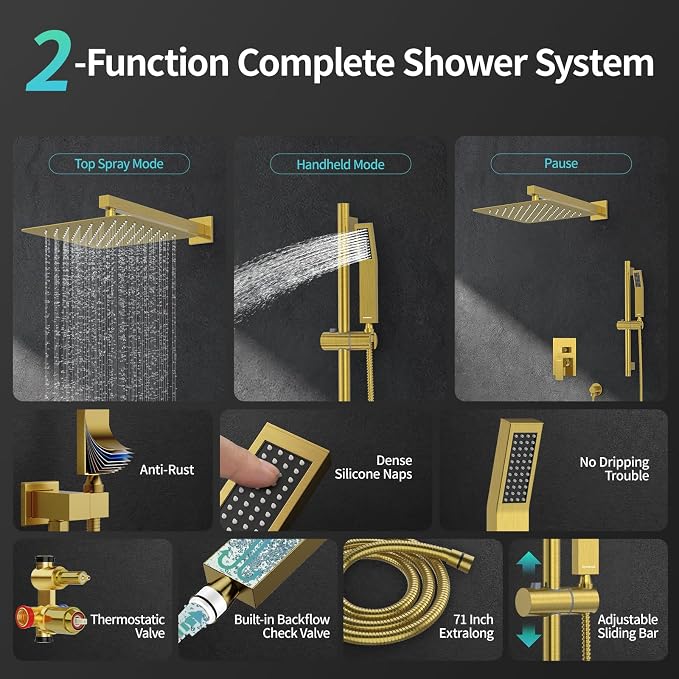 2-Function Complete Shower System

Top Spray Mode

Handheld Mode

Pause

Anti-Rust

Dense Silicone Naps

No Dripping Trouble

Thermostatic Valve

Built-in Backflow Check Valve

71 Inch Extralong

Adjustable Sliding Bar