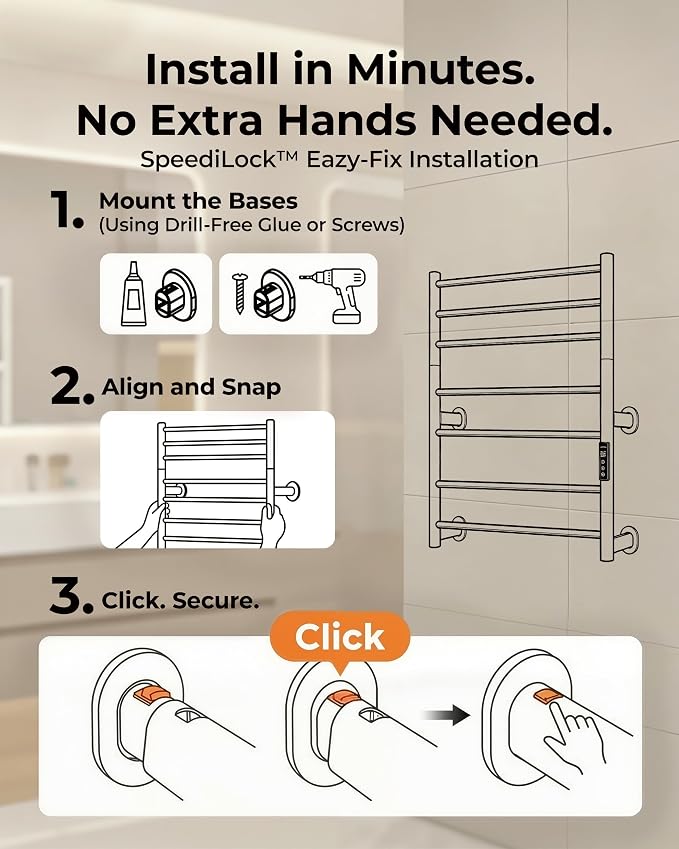 Install in Minutes.
No Extra Hands Needed.
SpeediLock™ Eazy-Fix Installation

1. Mount the Bases
(Using Drill-Free Glue or Screws)

2. Align and Snap

3. Click. Secure.

Click