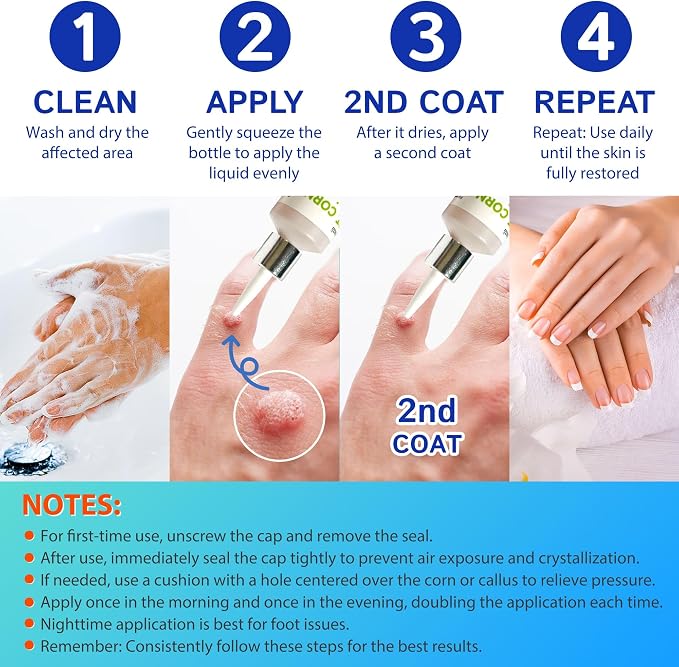 1
CLEAN
Wash and dry the affected area

2
APPLY
Gently squeeze the bottle to apply the liquid evenly

3
2ND COAT
After it dries, apply a second coat

4
REPEAT
Repeat: Use daily until the skin is fully restored

CORN

CORN

2nd
COAT

NOTES:
For first-time use, unscrew the cap and remove the seal.
After use, immediately seal the cap tightly to prevent air exposure and crystallization.
If needed, use a cushion with a hole centered over the corn or callus to relieve pressure.
Apply once in the morning and once in the evening, doubling the application each time.
Nighttime application is best for foot issues.
Remember: Consistently follow these steps for the best results.