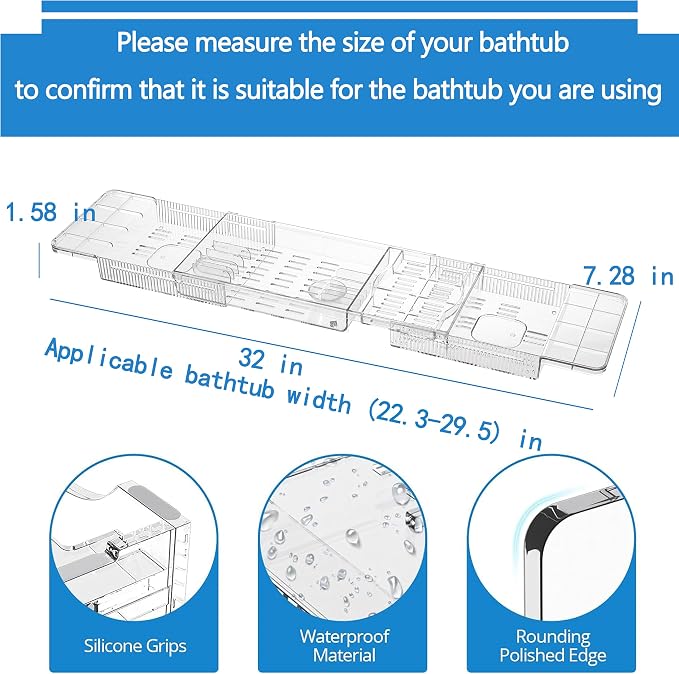 Please measure the size of your bathtub
to confirm that it is suitable for the bathtub you are using

1.58 in

7.28 in

32 in

Applicable bathtub width (22.3-29.5) in

Silicone Grips

Waterproof Material

Rounding Polished Edge