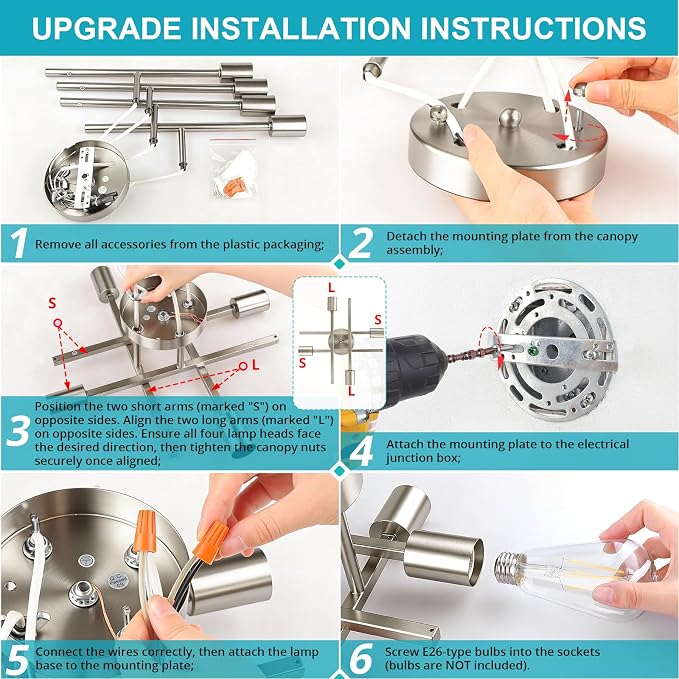 UPGRADE INSTALLATION INSTRUCTIONS

1 Remove all accessories from the plastic packaging;

2 Detach the mounting plate from the canopy assembly;

S

L

L

S

S

L

3 Position the two short arms (marked "S") on opposite sides. Align the two long arms (marked "L") on opposite sides. Ensure all four lamp heads face the desired direction, then tighten the canopy nuts securely once aligned;

4 Attach the mounting plate to the electrical junction box;

5 Connect the wires correctly, then attach the lamp base to the mounting plate;

6 Screw E26-type bulbs into the sockets (bulbs are NOT included).