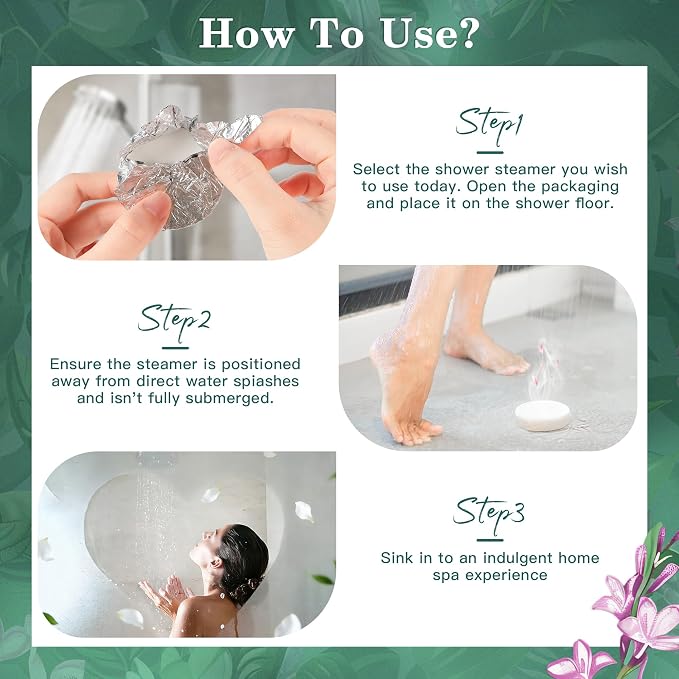 How To Use?

Step1

Select the shower steamer you wish to use today. Open the packaging and place it on the shower floor.

Step2

Ensure the steamer is positioned away from direct water spiashes and isn't fully submerged.

Step3

Sink in to an indulgent home spa experience