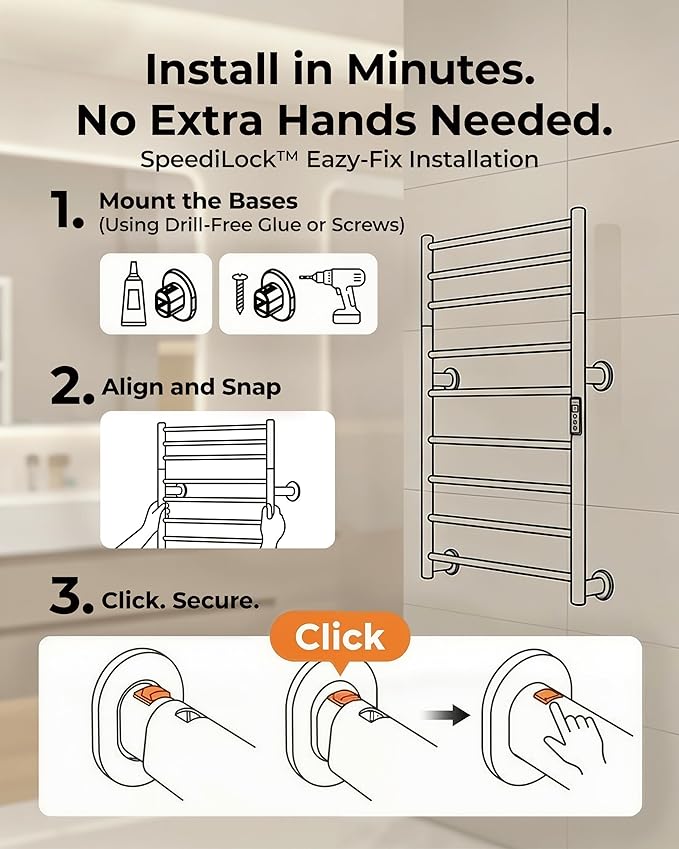 Install in Minutes.
No Extra Hands Needed.
SpeediLock™ Eazy-Fix Installation

1. Mount the Bases
(Using Drill-Free Glue or Screws)

2. Align and Snap

3. Click. Secure.

Click