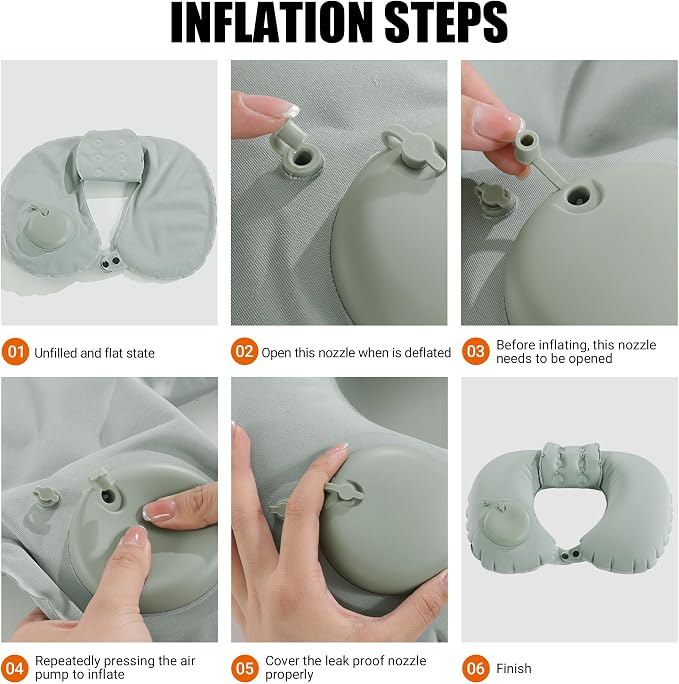 INFLATION STEPS

01 Unfilled and flat state

02 Open this nozzle when is deflated

03 Before inflating, this nozzle needs to be opened

04 Repeatedly pressing the air pump to inflate

05 Cover the leak proof nozzle properly

06 Finish