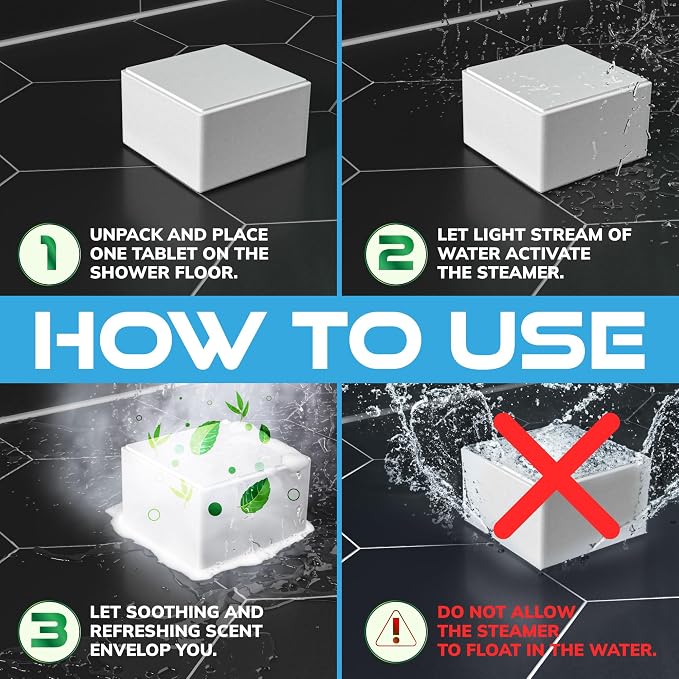 1 UNPACK AND PLACE ONE TABLET ON THE SHOWER FLOOR.

2 LET LIGHT STREAM OF WATER ACTIVATE THE STEAMER.

HOW TO USE

3 LET SOOTHING AND REFRESHING SCENT ENVELOP YOU.

! DO NOT ALLOW THE STEAMER TO FLOAT IN THE WATER.