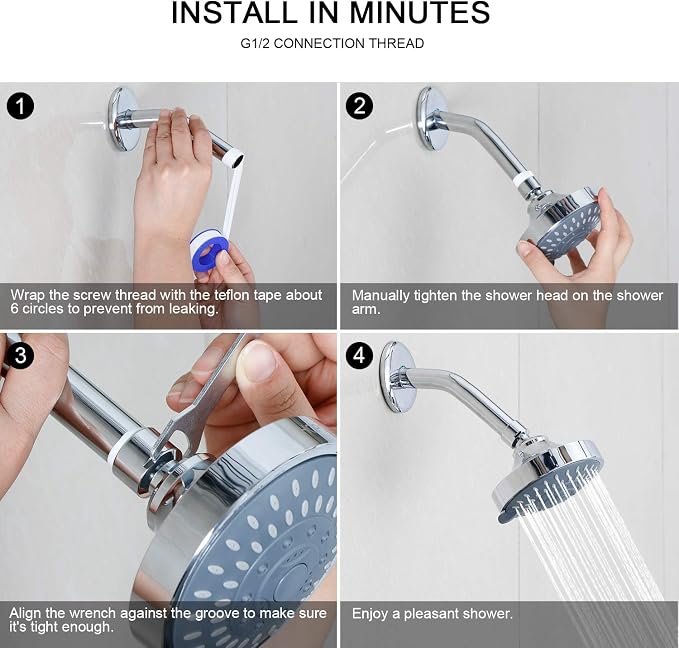 INSTALL IN MINUTES

G1/2 CONNECTION THREAD

1

Wrap the screw thread with the teflon tape about 6 circles to prevent from leaking.

2

Manually tighten the shower head on the shower arm.

3

Align the wrench against the groove to make sure it's tight enough.

4

Enjoy a pleasant shower.