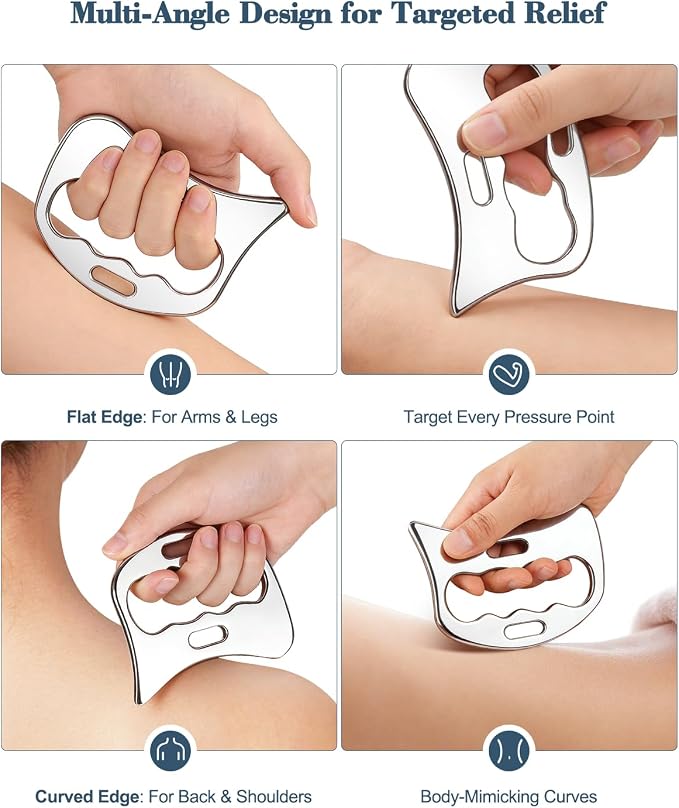 Multi-Angle Design for Targeted Relief

Flat Edge: For Arms & Legs

Target Every Pressure Point

Curved Edge: For Back & Shoulders

Body-Mimicking Curves