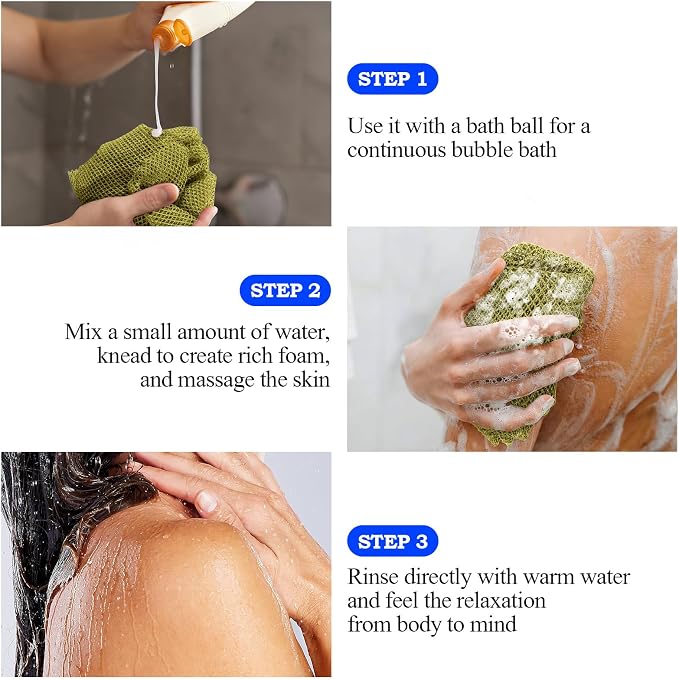 STEP 1

Use it with a bath ball for a continuous bubble bath

STEP 2

Mix a small amount of water, knead to create rich foam, and massage the skin

STEP 3

Rinse directly with warm water and feel the relaxation from body to mind