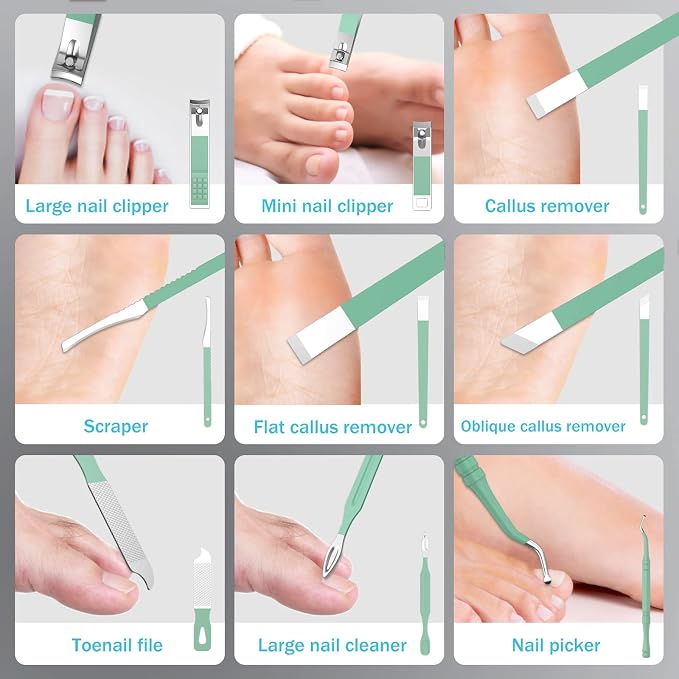 Large nail clipper

Mini nail clipper

Callus remover

Scraper

Flat callus remover

Oblique callus remover

Toenail file

Large nail cleaner

Nail picker