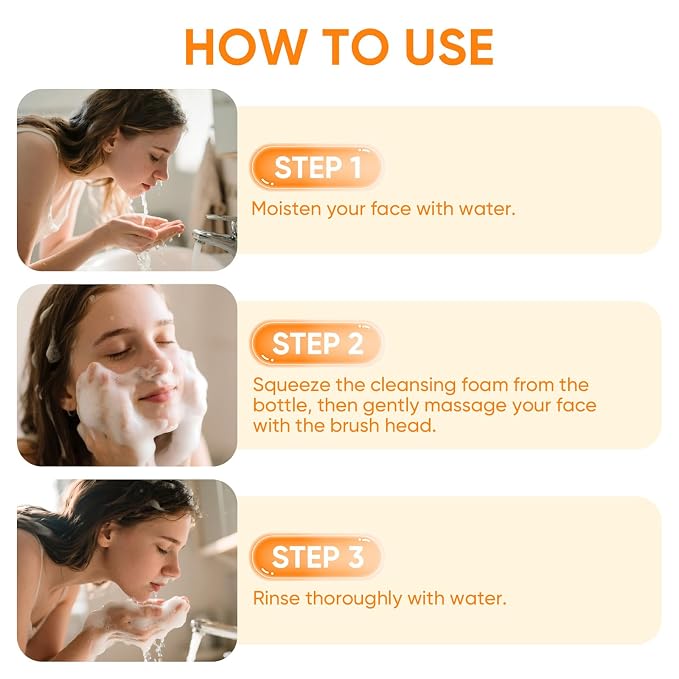 HOW TO USE

STEP 1

Moisten your face with water.

STEP 2

Squeeze the cleansing foam from the bottle, then gently massage your face with the brush head.

STEP 3

Rinse thoroughly with water.