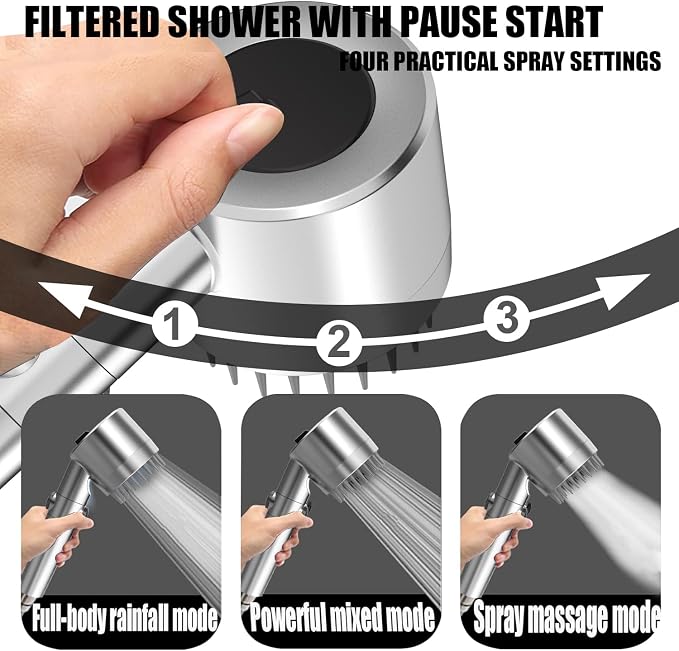 FILTERED SHOWER WITH PAUSE START
FOUR PRACTICAL SPRAY SETTINGS

1
2
3

Full-body rainfall mode
Powerful mixed mode
Spray massage mode