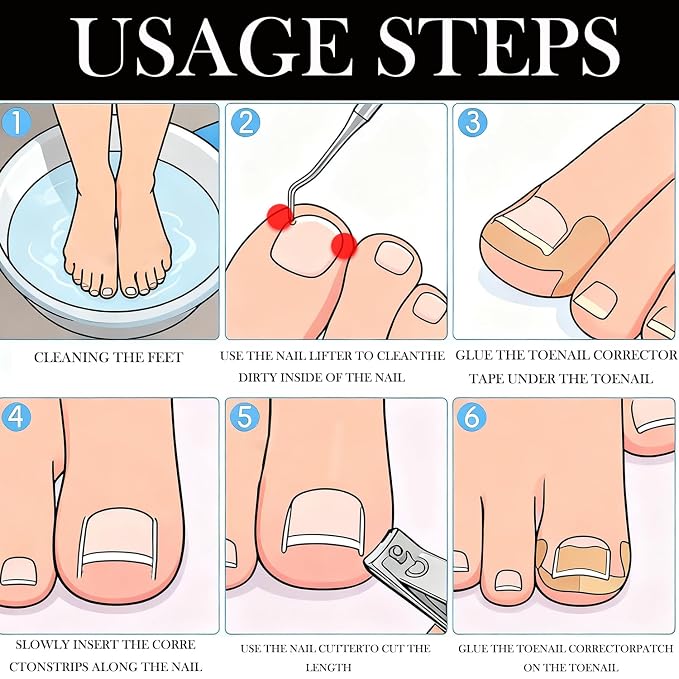 USAGE STEPS

1

CLEANING THE FEET

2

USE THE NAIL LIFTER TO CLEANTHE DIRTY INSIDE OF THE NAIL

3

GLUE THE TOENAIL CORRECTOR TAPE UNDER THE TOENAIL

4

SLOWLY INSERT THE CORRE CTONSTRIPS ALONG THE NAIL

5

USE THE NAIL CUTTERTO CUT THE LENGTH

6

GLUE THE TOENAIL CORRECTORPATCH ON THE TOENAIL