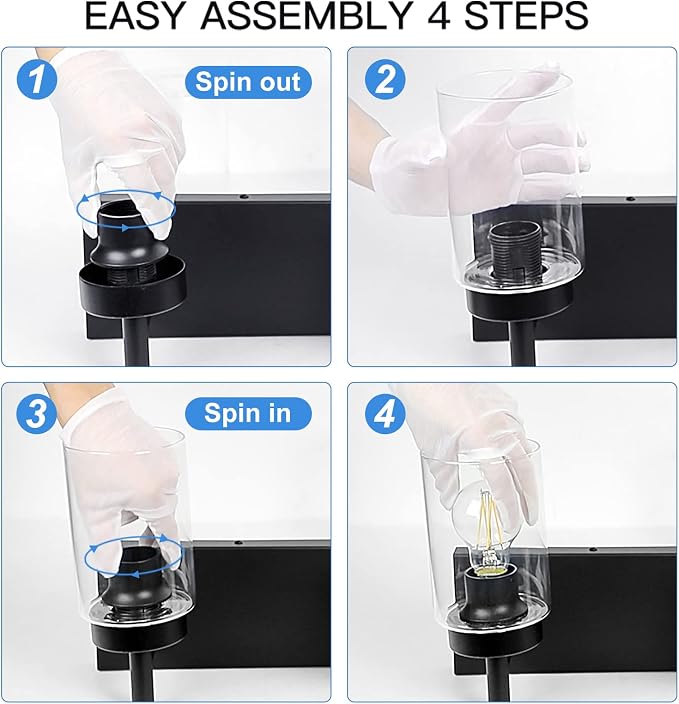 EASY ASSEMBLY 4 STEPS

1
Spin out

2

3
Spin in

4