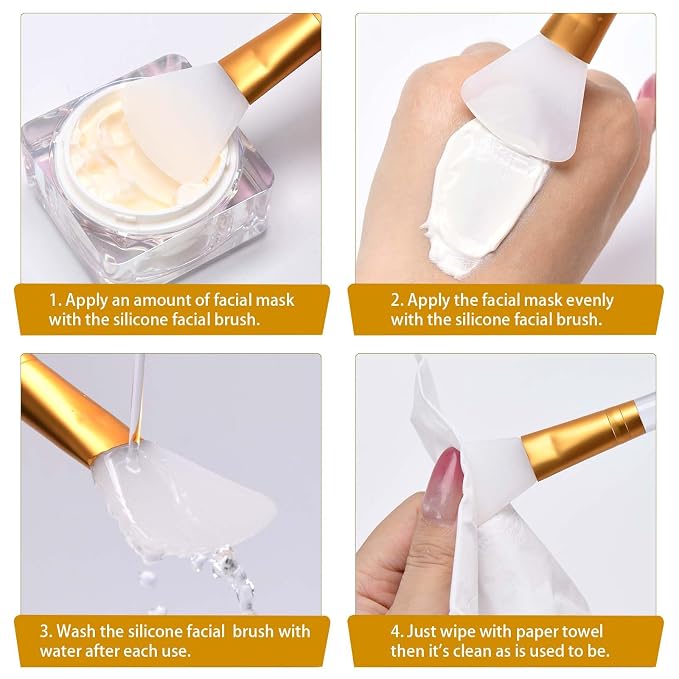 1. Apply an amount of facial mask with the silicone facial brush.

2. Apply the facial mask evenly with the silicone facial brush.

3. Wash the silicone facial brush with water after each use.

4. Just wipe with paper towel then it's clean as is used to be.