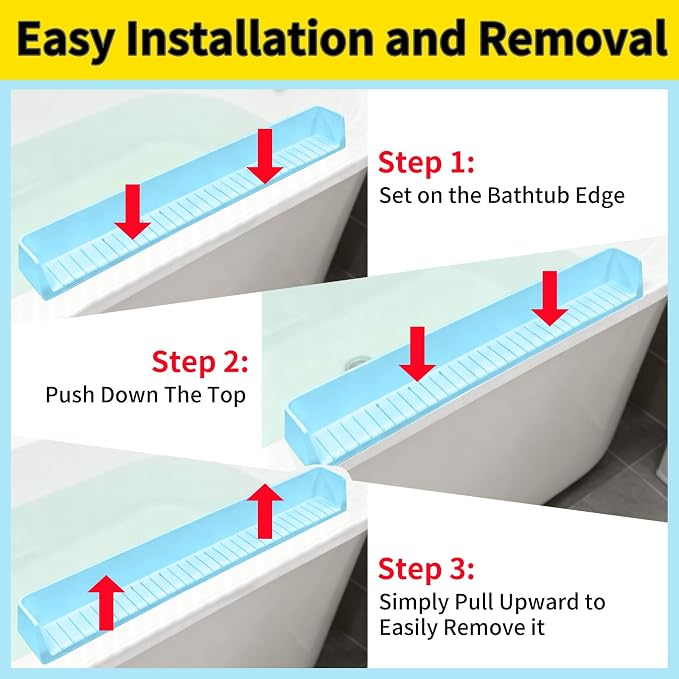 Easy Installation and Removal

Step 1:
Set on the Bathtub Edge

Step 2:
Push Down The Top

Step 3:
Simply Pull Upward to Easily Remove it