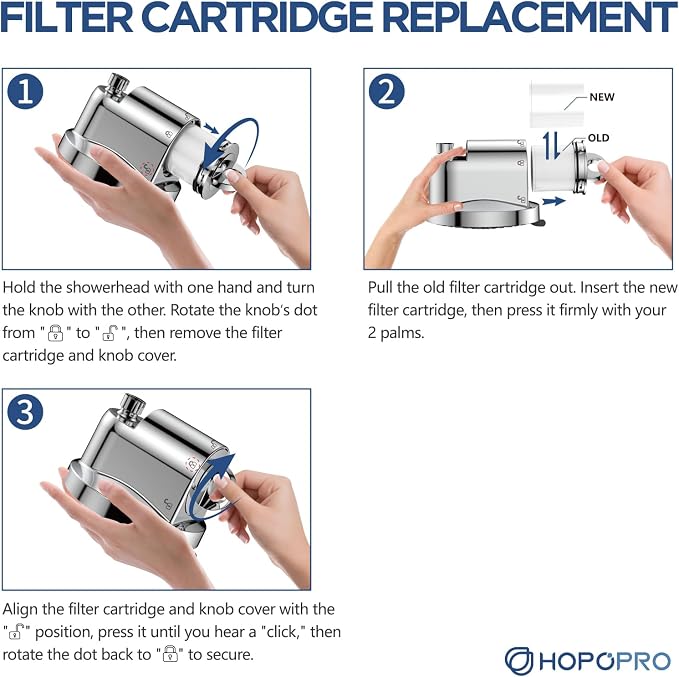 FILTER CARTRIDGE REPLACEMENT

1

Hold the showerhead with one hand and turn the knob with the other. Rotate the knob's dot from "🔒" to "🔓", then remove the filter cartridge and knob cover.

2

NEW

OLD

Pull the old filter cartridge out. Insert the new filter cartridge, then press it firmly with your 2 palms.

3

Align the filter cartridge and knob cover with the "🔓" position, press it until you hear a "click," then rotate the dot back to "🔒" to secure.

HOPOPRO