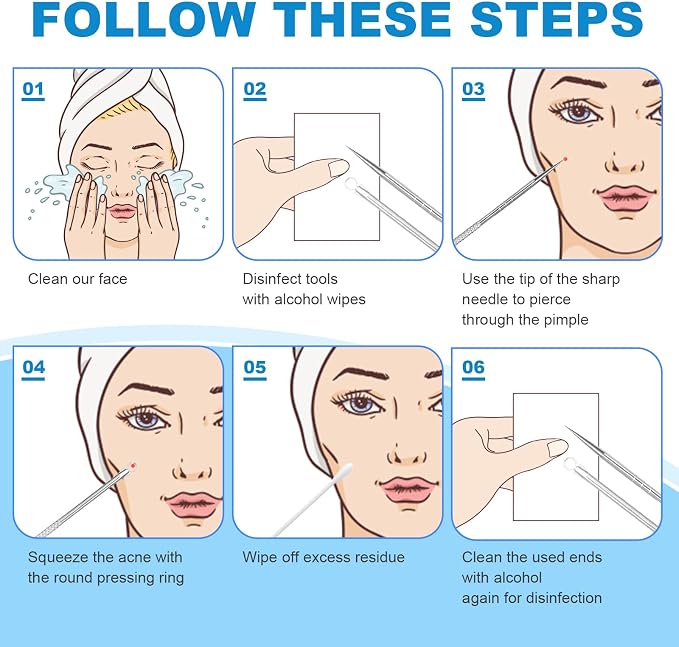 FOLLOW THESE STEPS

01

Clean our face

02

Disinfect tools with alcohol wipes

03

Use the tip of the sharp needle to pierce through the pimple

04

Squeeze the acne with the round pressing ring

05

Wipe off excess residue

06

Clean the used ends with alcohol again for disinfection