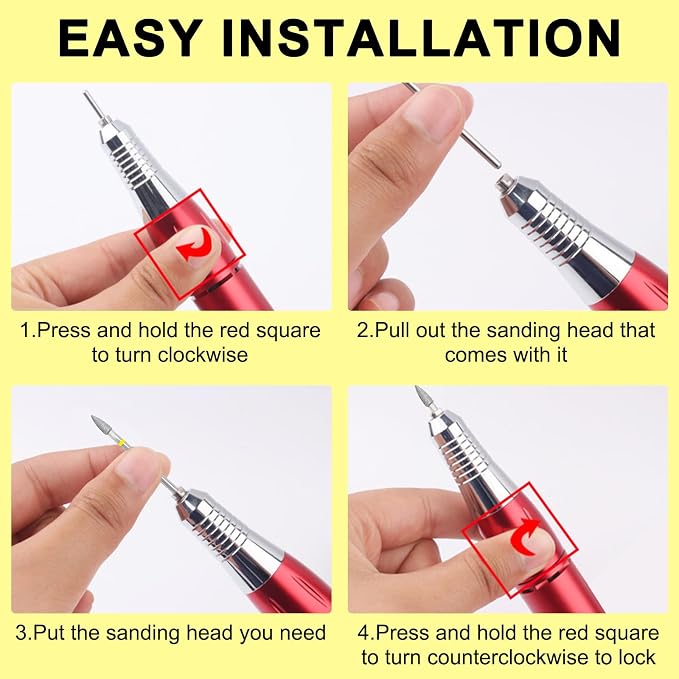 EASY INSTALLATION

1.Press and hold the red square to turn clockwise

2.Pull out the sanding head that comes with it

3.Put the sanding head you need

4.Press and hold the red square to turn counterclockwise to lock