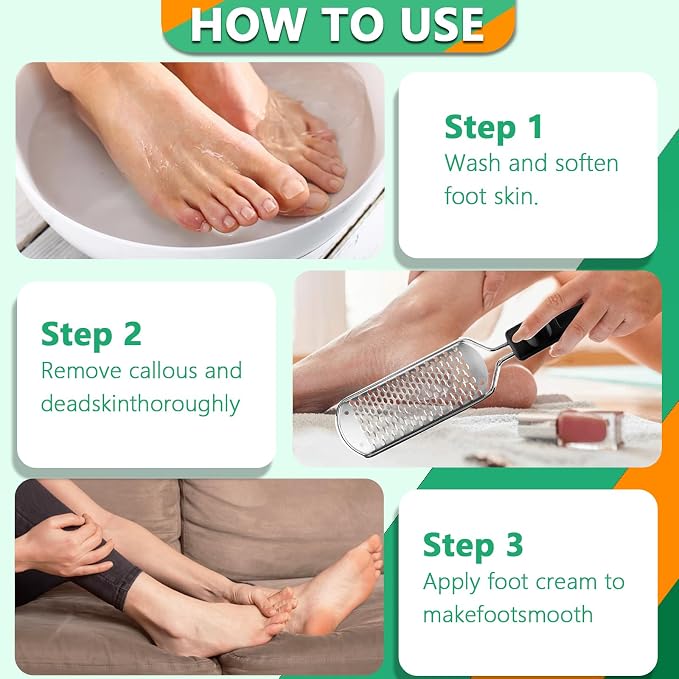 HOW TO USE

Step 1
Wash and soften foot skin.

Step 2
Remove callous and deadskinthoroughly

Step 3
Apply foot cream to makefootsmooth