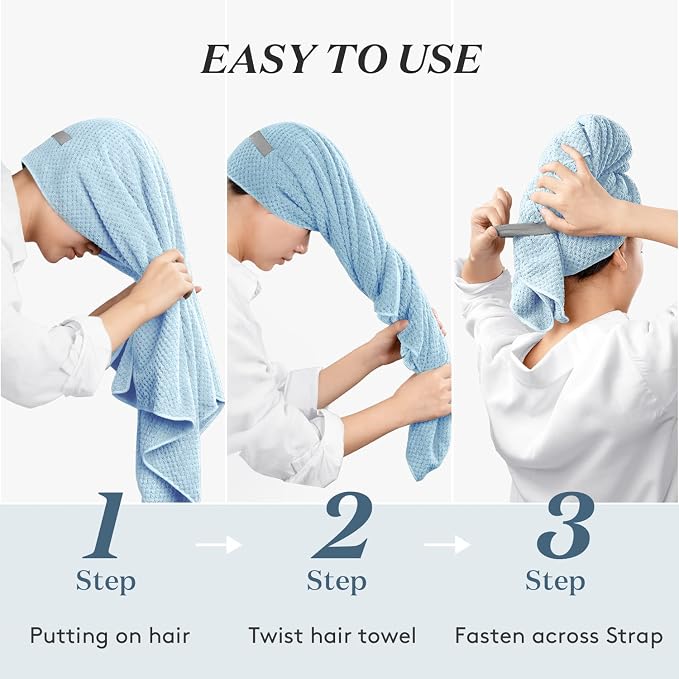 EASY TO USE

1
Step
Putting on hair

2
Step
Twist hair towel

3
Step
Fasten across Strap