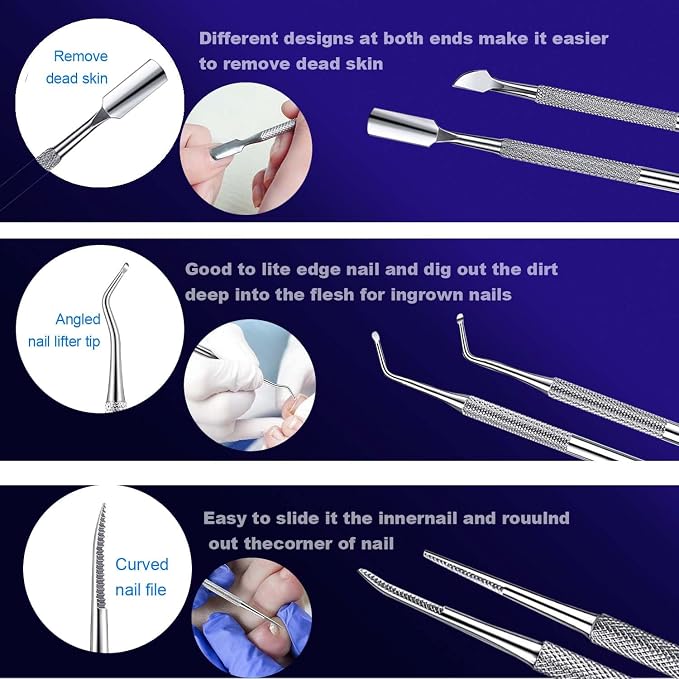 Remove dead skin

Different designs at both ends make it easier to remove dead skin

Angled nail lifter tip

Good to lite edge nail and dig out the dirt deep into the flesh for ingrown nails

Curved nail file

Easy to slide it the innernail and rouulnd out thecorner of nail