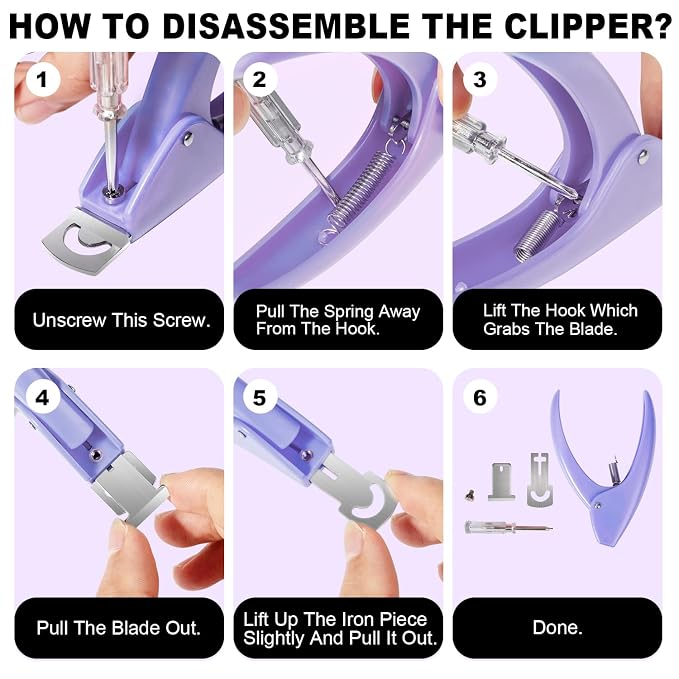 HOW TO DISASSEMBLE THE CLIPPER?

1
Unscrew This Screw.

2
Pull The Spring Away From The Hook.

3
Lift The Hook Which Grabs The Blade.

4
Pull The Blade Out.

5
Lift Up The Iron Piece Slightly And Pull It Out.

6
Done.