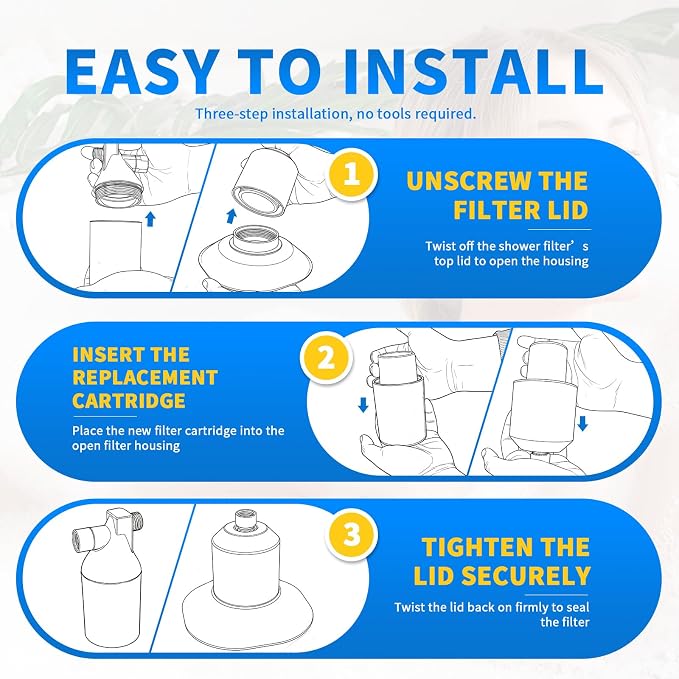 EASY TO INSTALL

Three-step installation, no tools required.

1

UNSCREW THE FILTER LID

Twist off the shower filter’s top lid to open the housing

INSERT THE REPLACEMENT CARTRIDGE

Place the new filter cartridge into the open filter housing

2

3

TIGHTEN THE LID SECURELY

Twist the lid back on firmly to seal the filter