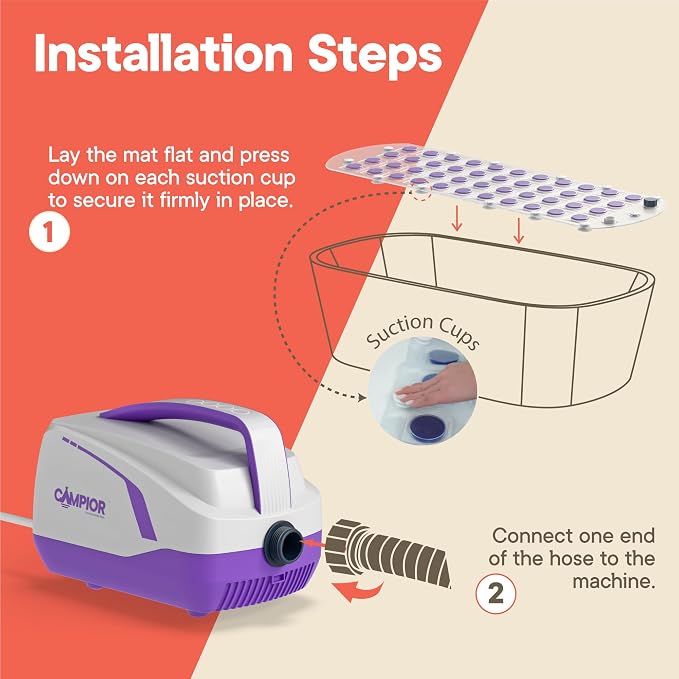 Installation Steps

Lay the mat flat and press down on each suction cup to secure it firmly in place.

1

Suction Cups

CAMPIOR

Connect one end of the hose to the machine.

2