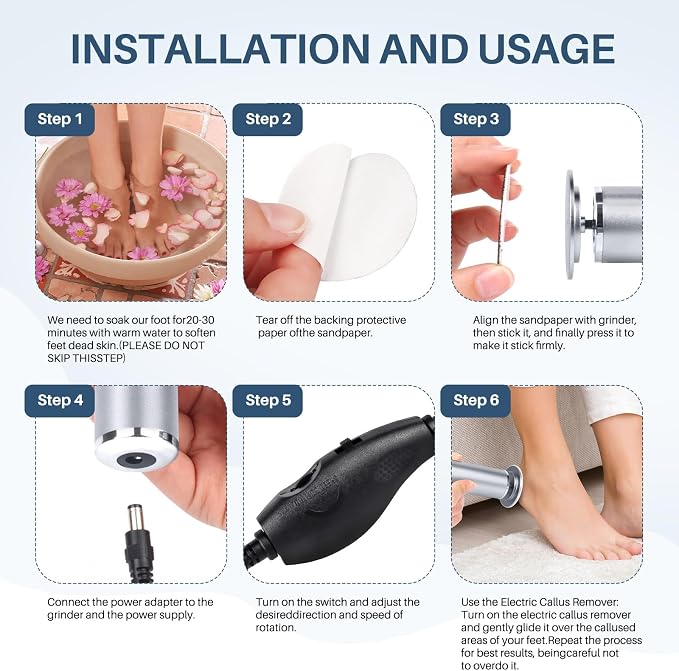 INSTALLATION AND USAGE

Step 1

We need to soak our foot for20-30 minutes with warm water to soften feet dead skin.(PLEASE DO NOT SKIP THISSTEP)

Step 2

Tear off the backing protective paper ofthe sandpaper.

Step 3

Align the sandpaper with grinder, then stick it, and finally press it to make it stick firmly.

Step 4

Connect the power adapter to the grinder and the power supply.

Step 5

Turn on the switch and adjust the desireddirection and speed of rotation.

Step 6

Use the Electric Callus Remover: Turn on the electric callus remover and gently glide it over the callused areas of your feet.Repeat the process for best results, beingcareful not to overdo it.