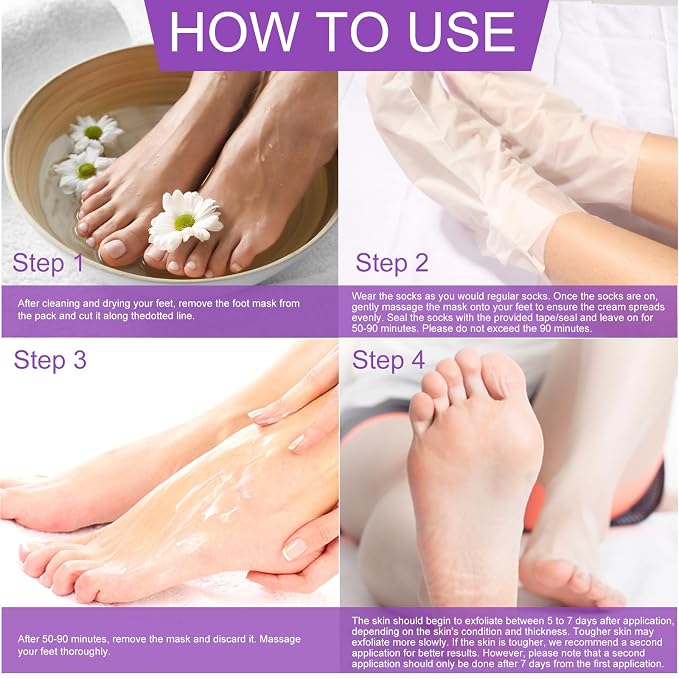 HOW TO USE

Step 1

After cleaning and drying your feet, remove the foot mask from the pack and cut it along thedotted line.

Step 2

Wear the socks as you would regular socks. Once the socks are on, gently massage the mask onto your feet to ensure the cream spreads evenly. Seal the socks with the provided tape/seal and leave on for 50-90 minutes. Please do not exceed the 90 minutes.

Step 3

After 50-90 minutes, remove the mask and discard it. Massage your feet thoroughly.

Step 4

The skin should begin to exfoliate between 5 to 7 days after application, depending on the skin's condition and thickness. Tougher skin may exfoliate more slowly. If the skin is tougher, we recommend a second application for better results. However, please note that a second application should only be done after 7 days from the first application.