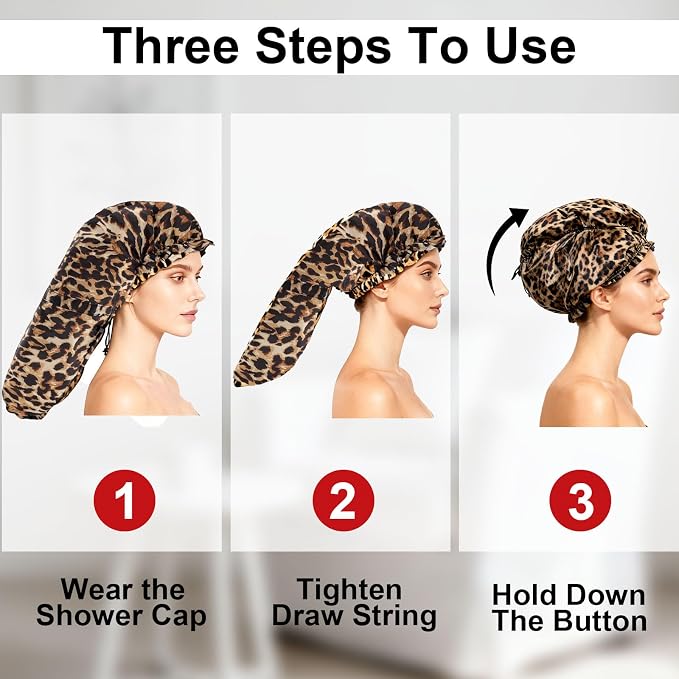 Three Steps To Use

1

Wear the Shower Cap

2

Tighten Draw String

3

Hold Down The Button