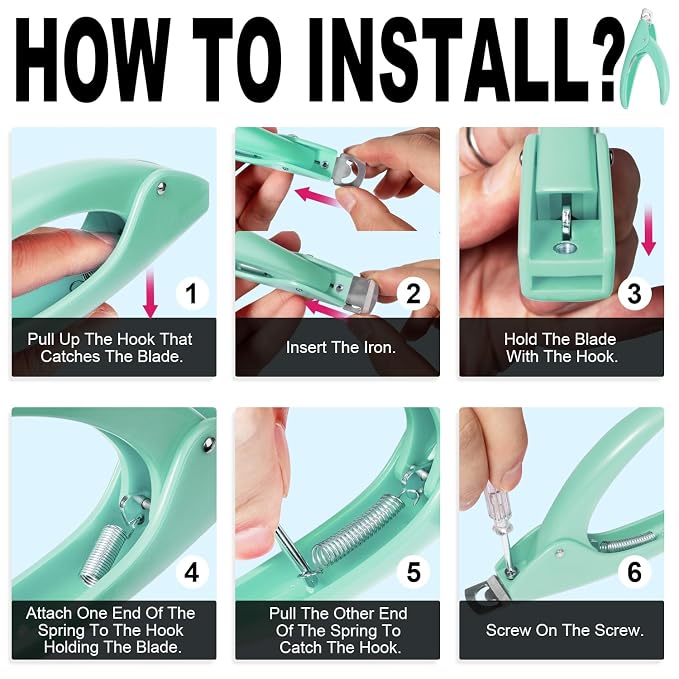 HOW TO INSTALL?

1
Pull Up The Hook That Catches The Blade.

2
Insert The Iron.

3
Hold The Blade With The Hook.

4
Attach One End Of The Spring To The Hook Holding The Blade.

5
Pull The Other End Of The Spring To Catch The Hook.

6
Screw On The Screw.