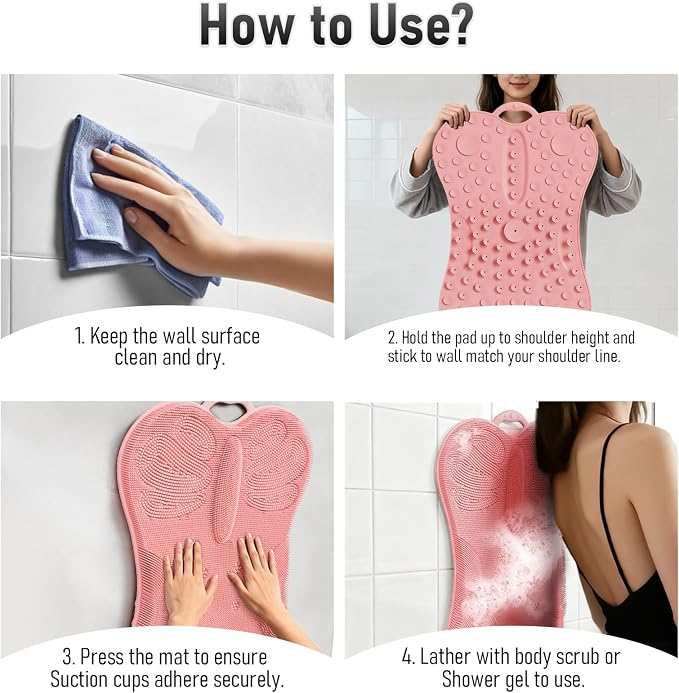 How to Use?

1. Keep the wall surface clean and dry.

2. Hold the pad up to shoulder height and stick to wall match your shoulder line.

3. Press the mat to ensure Suction cups adhere securely.

4. Lather with body scrub or Shower gel to use.