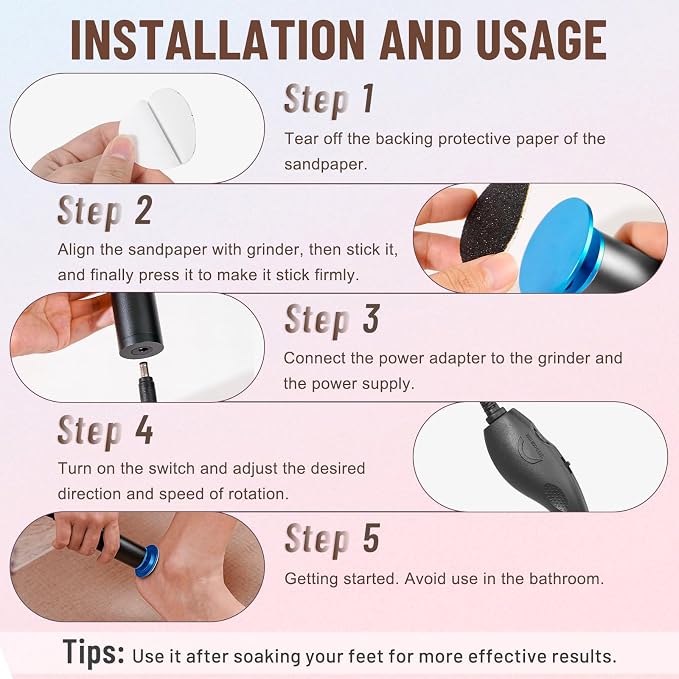 INSTALLATION AND USAGE

Step 1
Tear off the backing protective paper of the sandpaper.

Step 2
Align the sandpaper with grinder, then stick it, and finally press it to make it stick firmly.

Step 3
Connect the power adapter to the grinder and the power supply.

Step 4
Turn on the switch and adjust the desired direction and speed of rotation.

Step 5
Getting started. Avoid use in the bathroom.

Tips: Use it after soaking your feet for more effective results.