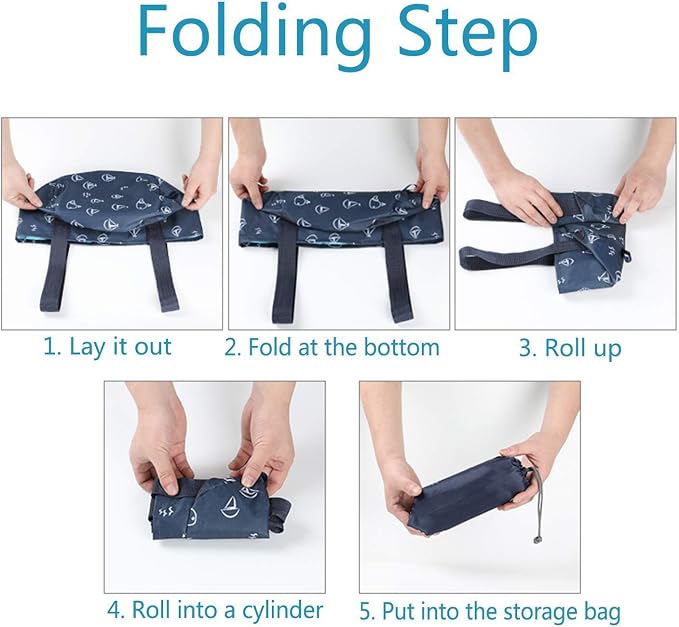 Folding Step

1. Lay it out

2. Fold at the bottom

3. Roll up

4. Roll into a cylinder

5. Put into the storage bag