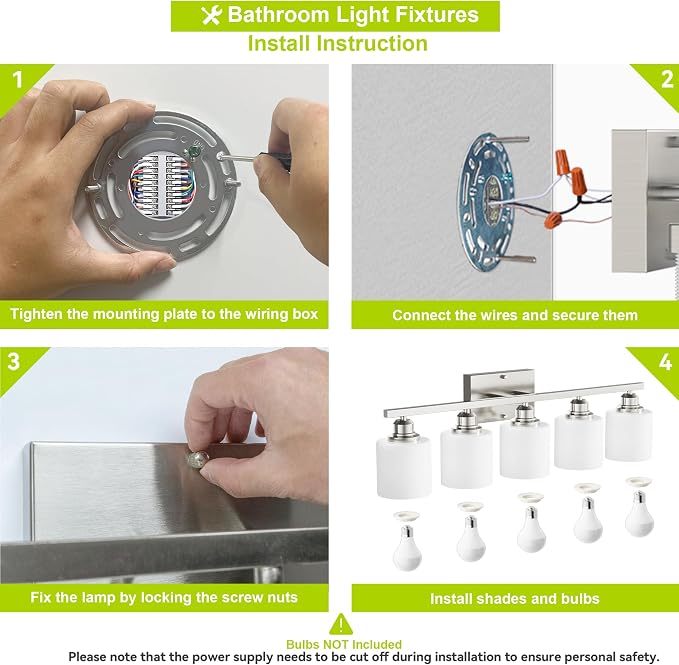 Bathroom Light Fixtures
Install Instruction

1
Tighten the mounting plate to the wiring box

2
Connect the wires and secure them

3
Fix the lamp by locking the screw nuts

4
Install shades and bulbs

Bulbs NOT Included
Please note that the power supply needs to be cut off during installation to ensure personal safety.