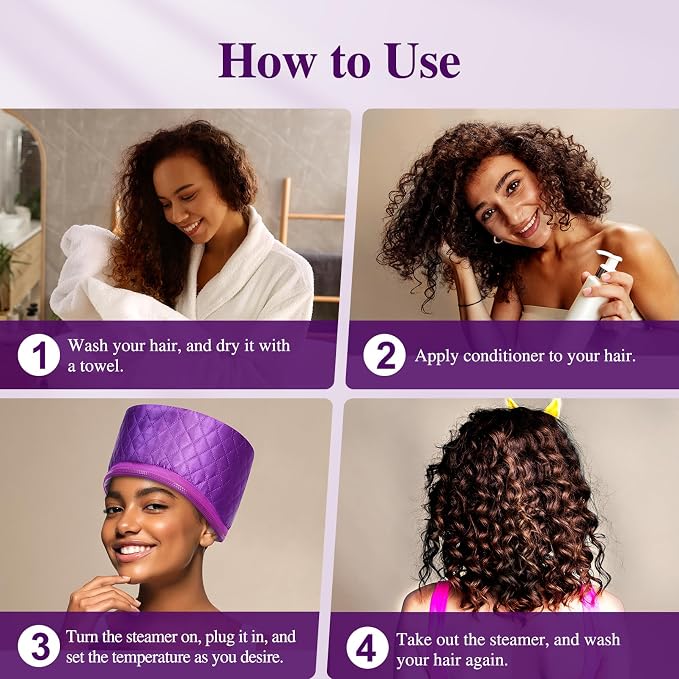 How to Use

1 Wash your hair, and dry it with a towel.

2 Apply conditioner to your hair.

3 Turn the steamer on, plug it in, and set the temperature as you desire.

4 Take out the steamer, and wash your hair again.