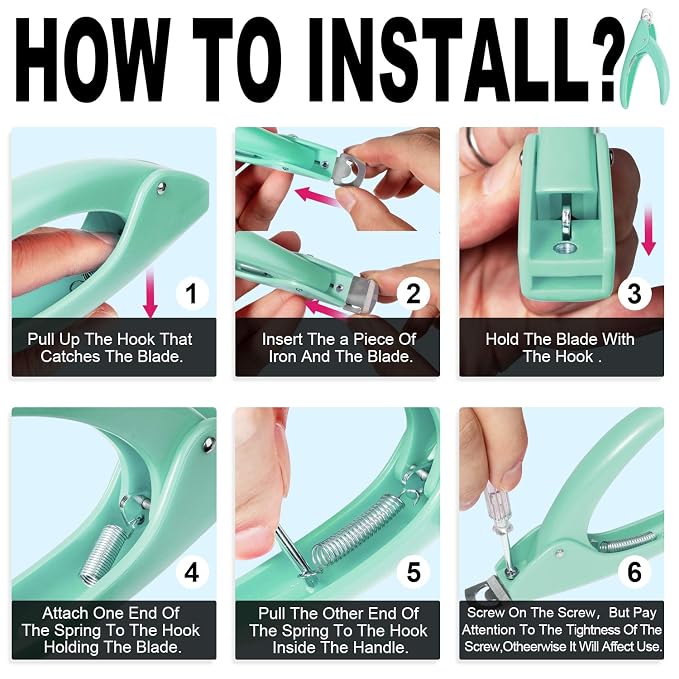 HOW TO INSTALL?

1
Pull Up The Hook That Catches The Blade.

2
Insert The a Piece Of Iron And The Blade.

3
Hold The Blade With The Hook .

4
Attach One End Of The Spring To The Hook Holding The Blade.

5
Pull The Other End Of The Spring To The Hook Inside The Handle.

6
Screw On The Screw, But Pay Attention To The Tightness Of The Screw,Otheerwise It Will Affect Use.