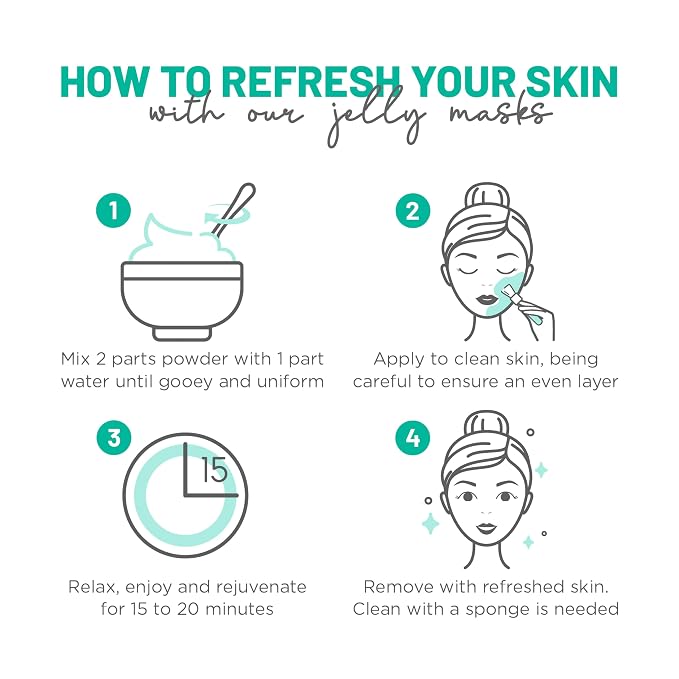 HOW TO REFRESH YOUR SKIN
with our jelly masks

1

Mix 2 parts powder with 1 part water until gooey and uniform

2

Apply to clean skin, being careful to ensure an even layer

3

15

Relax, enjoy and rejuvenate for 15 to 20 minutes

4

Remove with refreshed skin. Clean with a sponge is needed