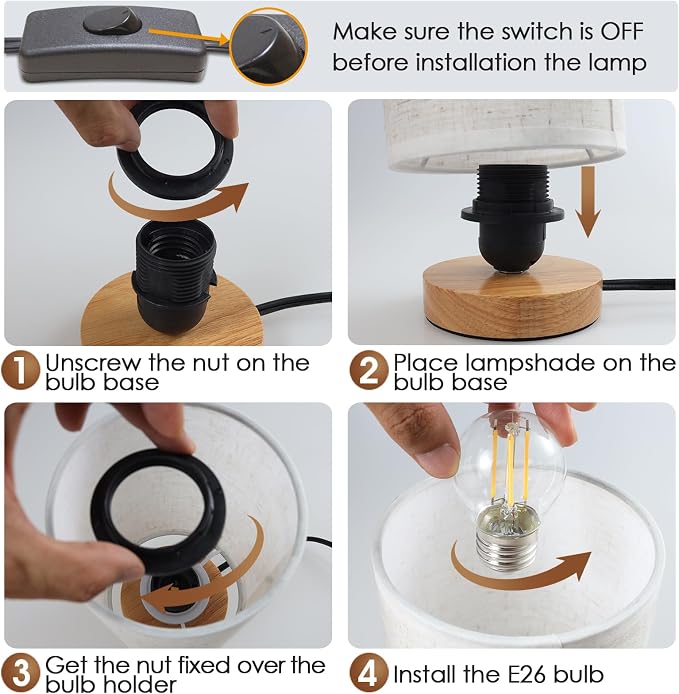 Make sure the switch is OFF before installation the lamp

1 Unscrew the nut on the bulb base

2 Place lampshade on the bulb base

3 Get the nut fixed over the bulb holder

4 Install the E26 bulb