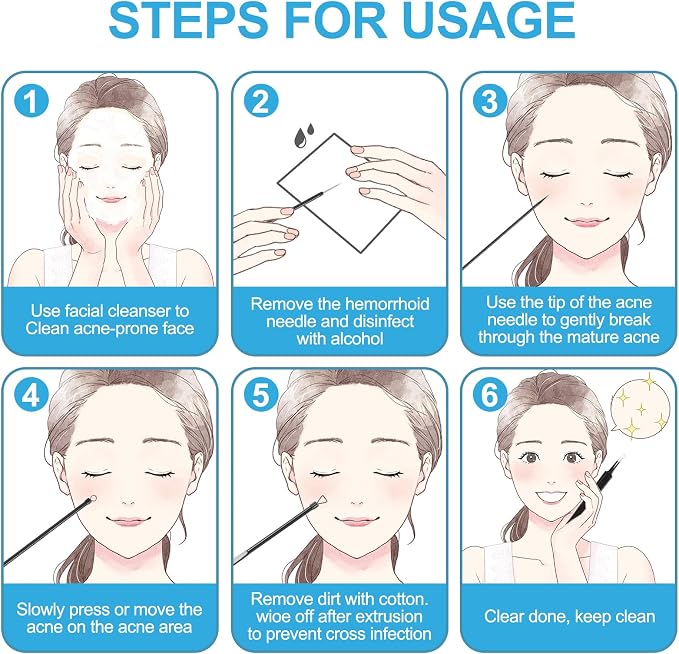 STEPS FOR USAGE

1
Use facial cleanser to Clean acne-prone face

2
Remove the hemorrhoid needle and disinfect with alcohol

3
Use the tip of the acne needle to gently break through the mature acne

4
Slowly press or move the acne on the acne area

5
Remove dirt with cotton. wioe off after extrusion to prevent cross infection

6
Clear done, keep clean