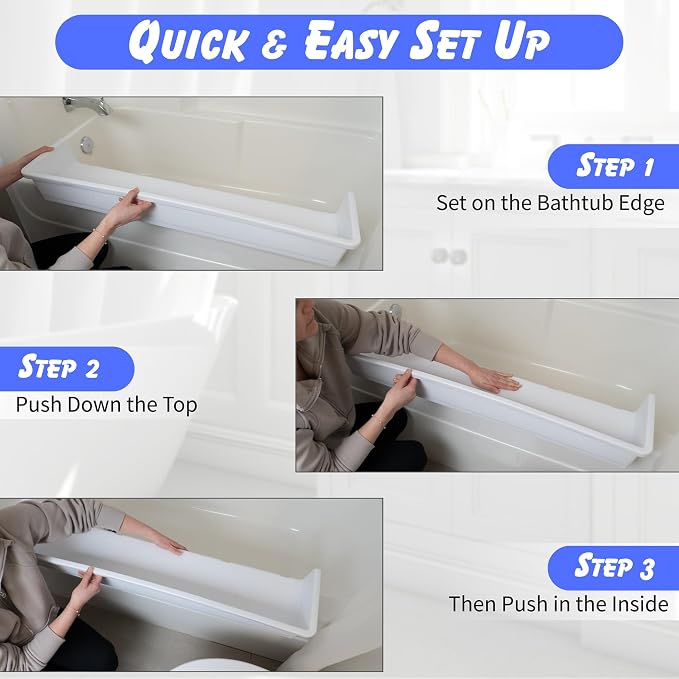 QUICK & EASY SET UP

STEP 1
Set on the Bathtub Edge

STEP 2
Push Down the Top

STEP 3
Then Push in the Inside